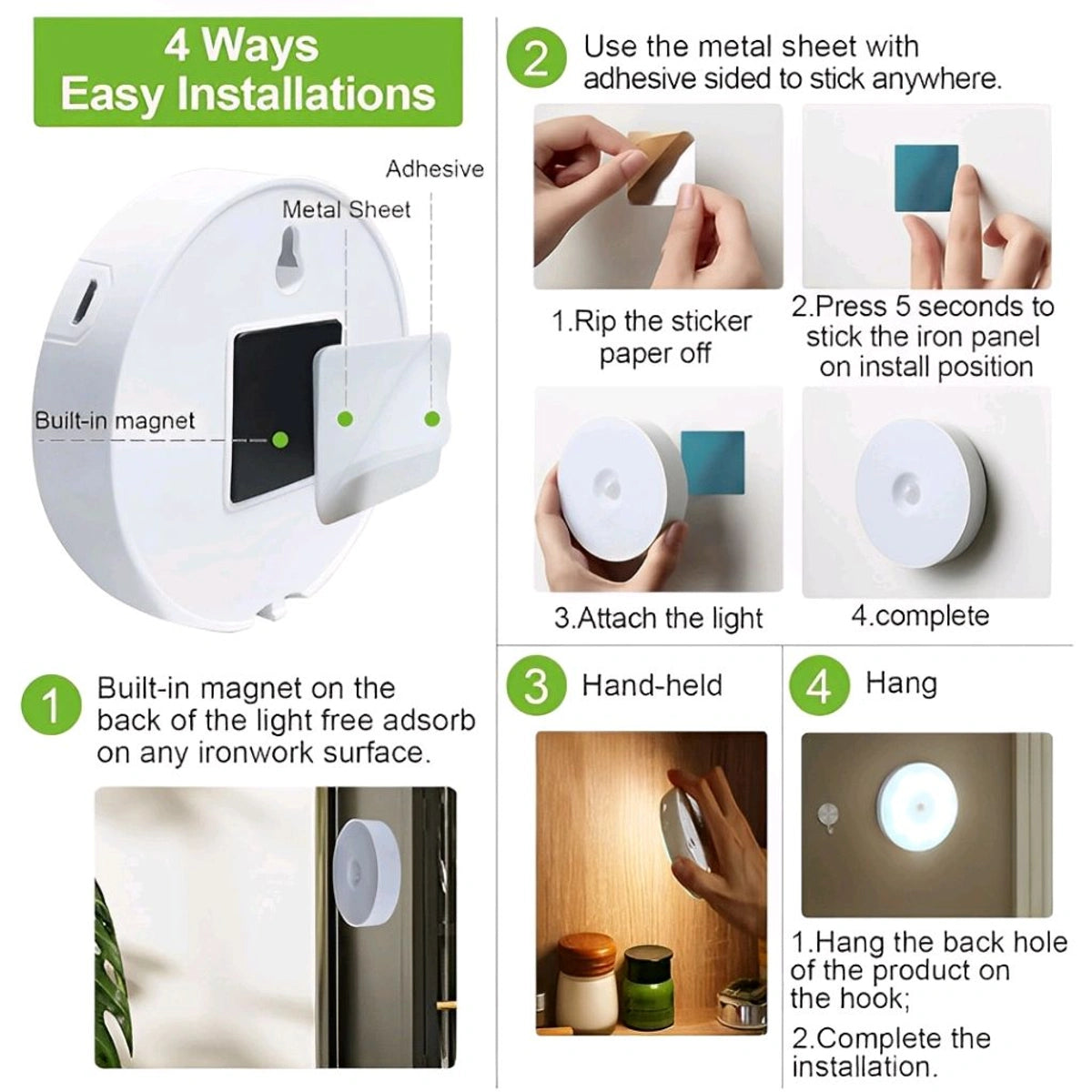 4 Ways
Easy Installations

Adhesive

Metal Sheet

Built-in magnet

1 Built-in magnet on the back of the light free adsorb on any ironwork surface.

2 Use the metal sheet with adhesive sided to stick anywhere.

1.Rip the sticker paper off

2.Press 5 seconds to stick the iron panel on install position

3.Attach the light

4.complete

3 Hand-held

4 Hang

1.Hang the back hole of the product on the hook;

2.Complete the installation.